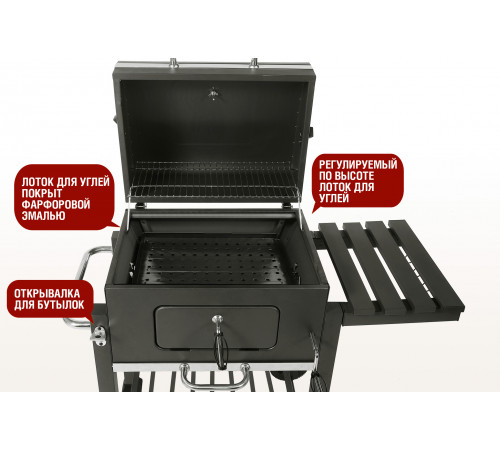 ЛОТОК ДЛЯ УГЛЕЙ ПОКРЫТ ФАРФОРОВОЙ ЭМАЛЬЮ

РЕГУЛИРУЕМЫЙ ПО ВЫСОТЕ ЛОТОК ДЛЯ УГЛЕЙ

ОТКРЫВАЛКА ДЛЯ БУТЫЛОК